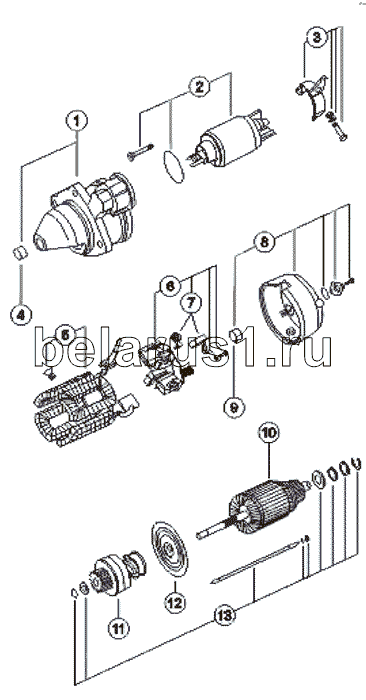 3
2
1
8
6
7
4
5
belarus1.ru
9
10
12
11
13