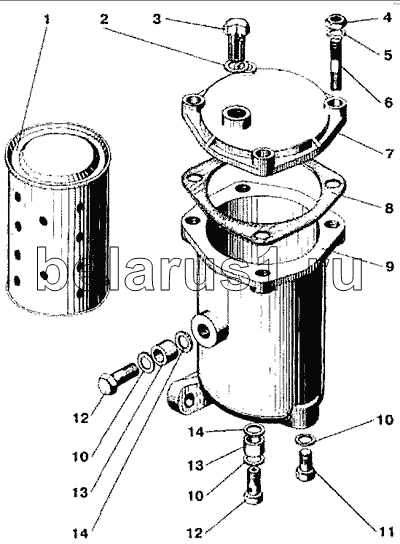 1
2
3
4
5
6
7
8
9
belarus1.ru
12
10
13
14
14
13
10
12
10
11