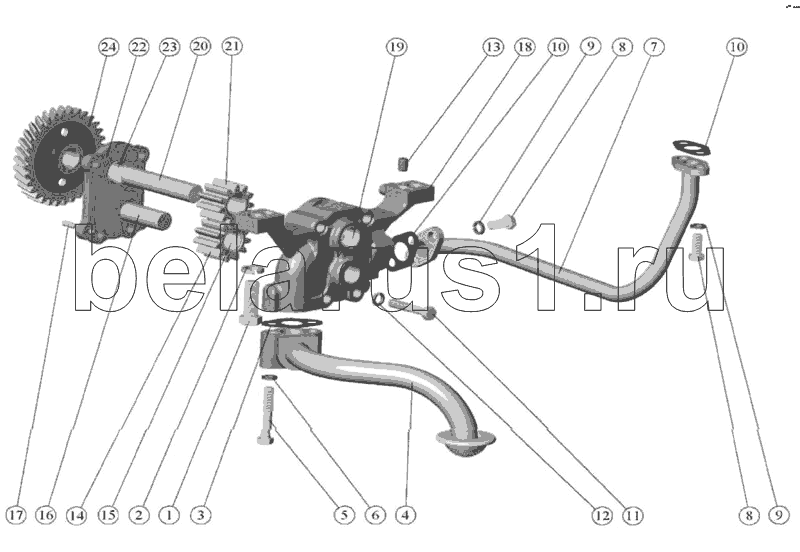 24 22 23 20 21 19 13 18 10 9 8 7 10

belarus1.ru

17 16 14 15 2 1 3 5 6 4 12 11 8 9