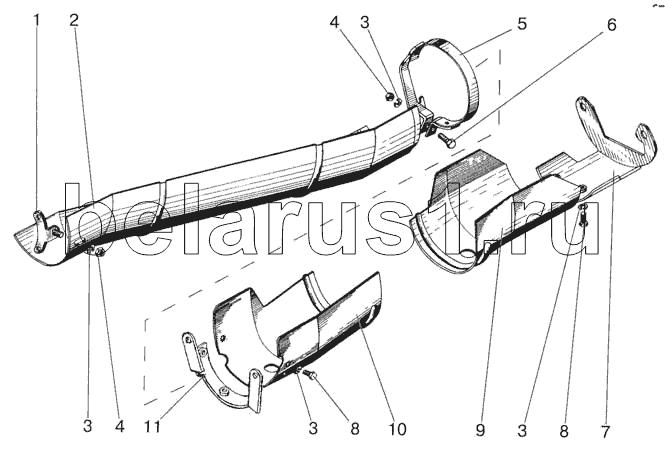 1 2 4 3 5 6

belarus1.ru

3 4 11 3 8 10 9 3 8 7