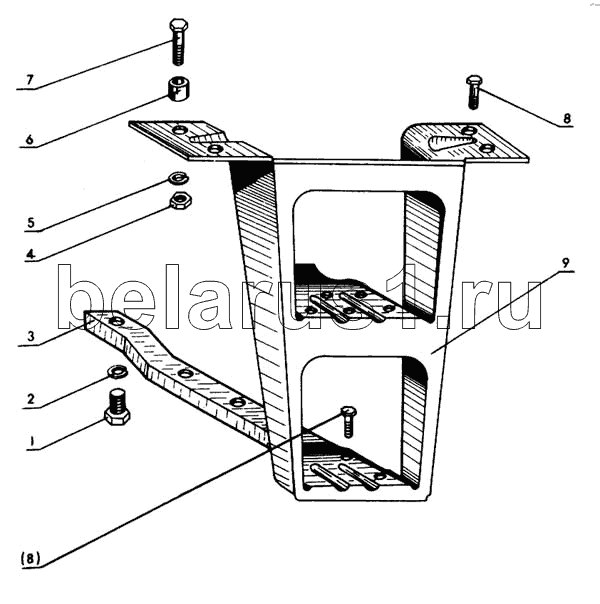 7

6

8

5

4

9

belarus1.ru

3

2

1

(8)