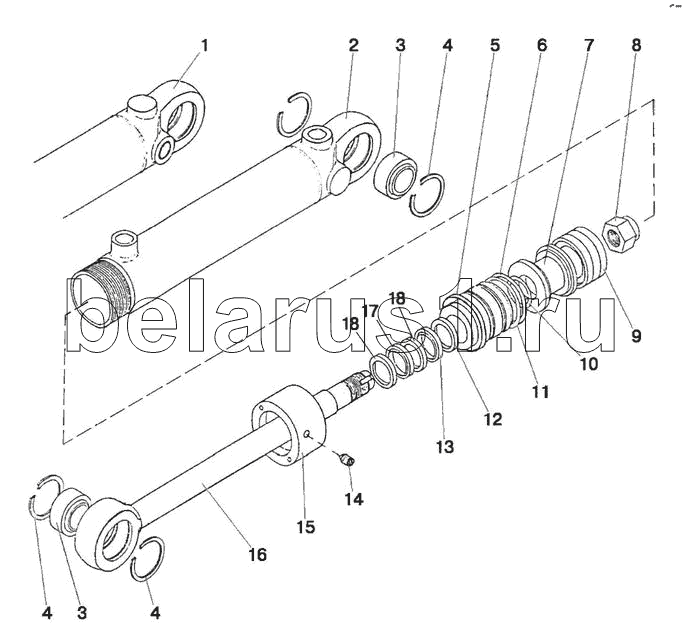 1
2
3
4
5
6
7
8
belarus1.ru
18
17
18
9
10
11
12
13
14
15
16
4
3
4