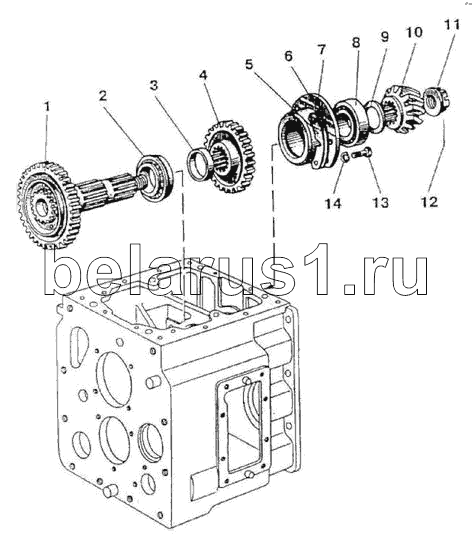 1
2
3
4
5
6
7
8
9
10
11
12
13
14
belarus1.ru