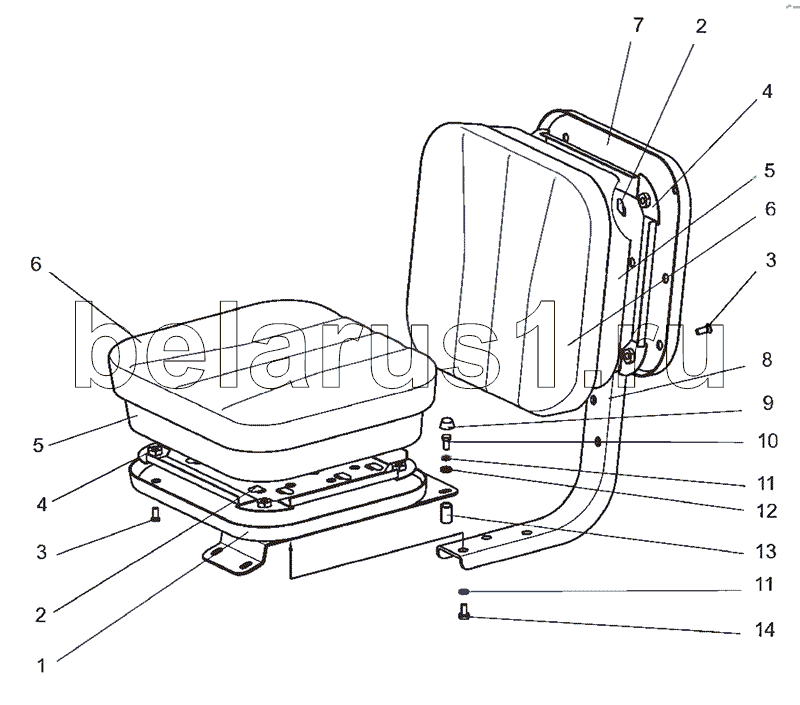 7
2
4
5
6
3
6
belarus1.ru
8
9
10
11
12
13
11
14
5
4
3
2
1