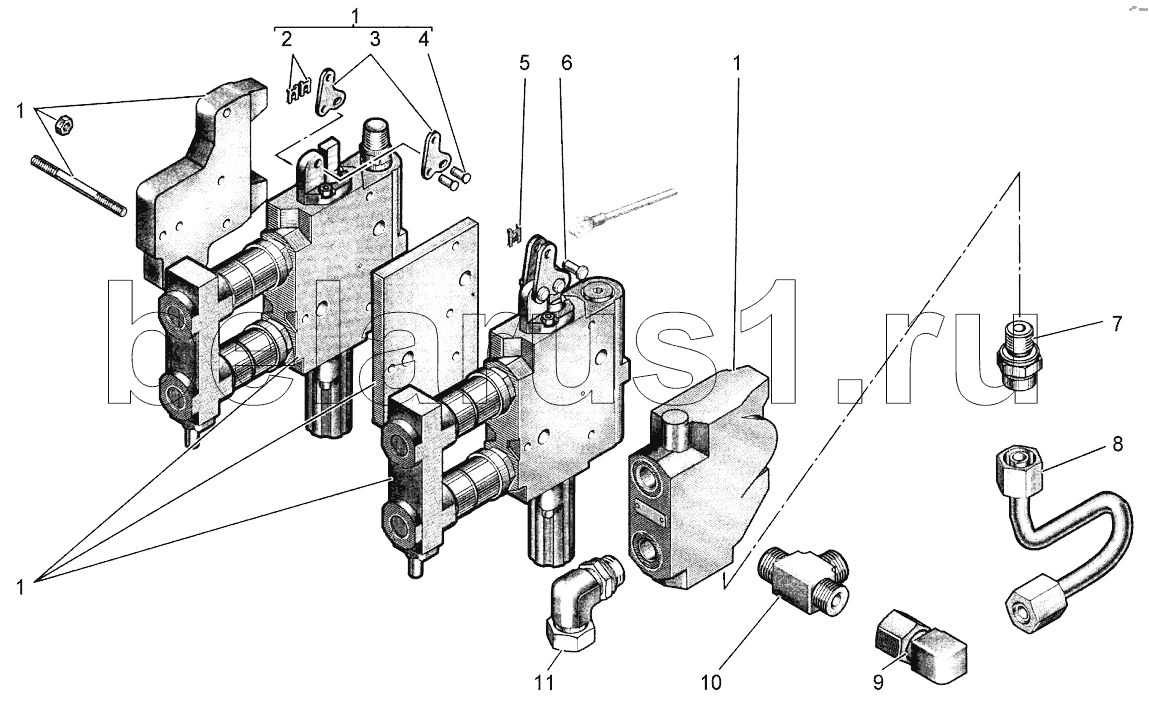 1
2
3
4
1
5
6
1
7
8
1
11
10
9
belarus1.ru